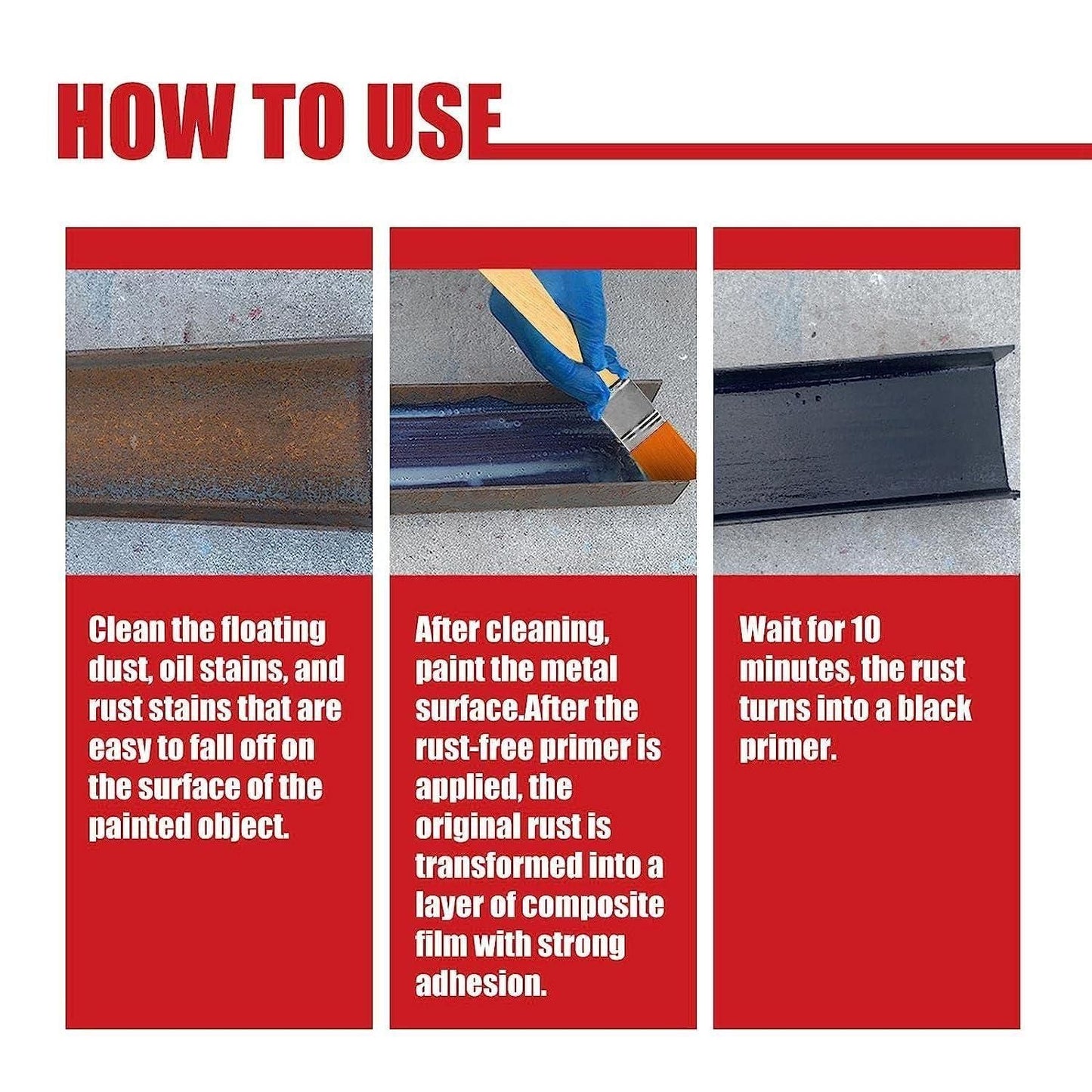 HOW TO USE

Clean the floating dust, oil stains, and rust stains that are easy to fall off on the surface of the painted object.

After cleaning, paint the metal surface.After the rust-free primer is applied, the original rust is transformed into a layer of composite film with strong adhesion.

Wait for 10 minutes, the rust turns into a black primer.