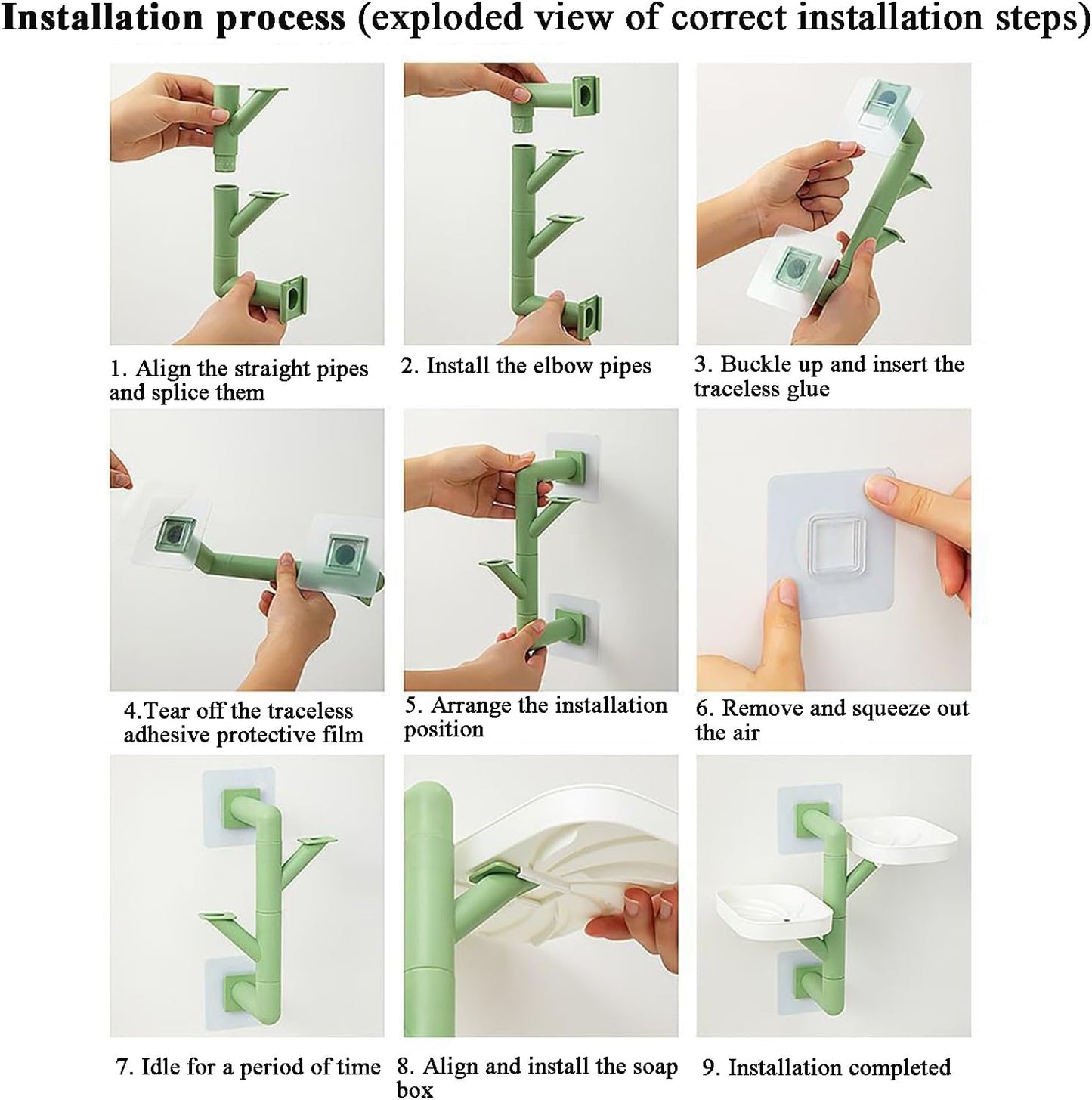 Installation process (exploded view of correct installation steps)

1. Align the straight pipes and splice them

2. Install the elbow pipes

3. Buckle up and insert the traceless glue

4.Tear off the traceless adhesive protective film

5. Arrange the installation position

6. Remove and squeeze out the air

7. Idle for a period of time

8. Align and install the soap box

9. Installation completed