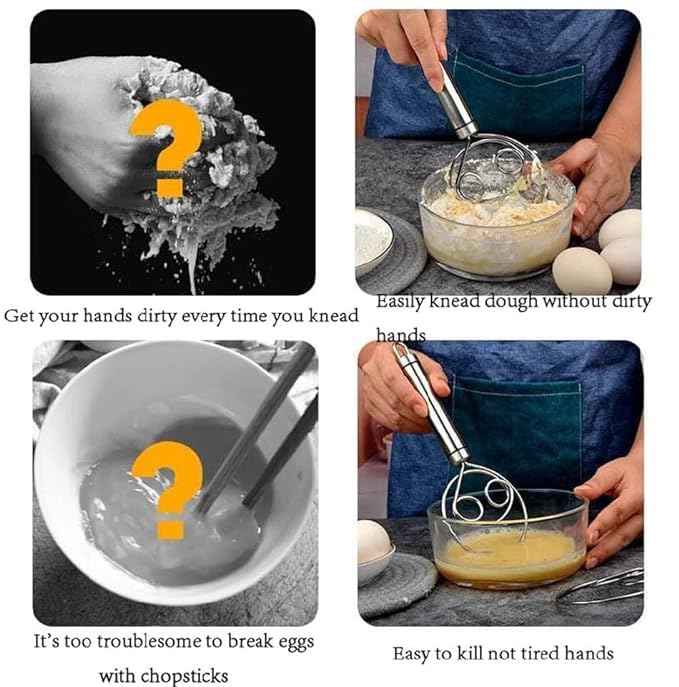 ?

Get your hands dirty every time you knead

Easily knead dough without dirty hands

?

It's too troublesome to break eggs with chopsticks

Easy to kill not tired hands