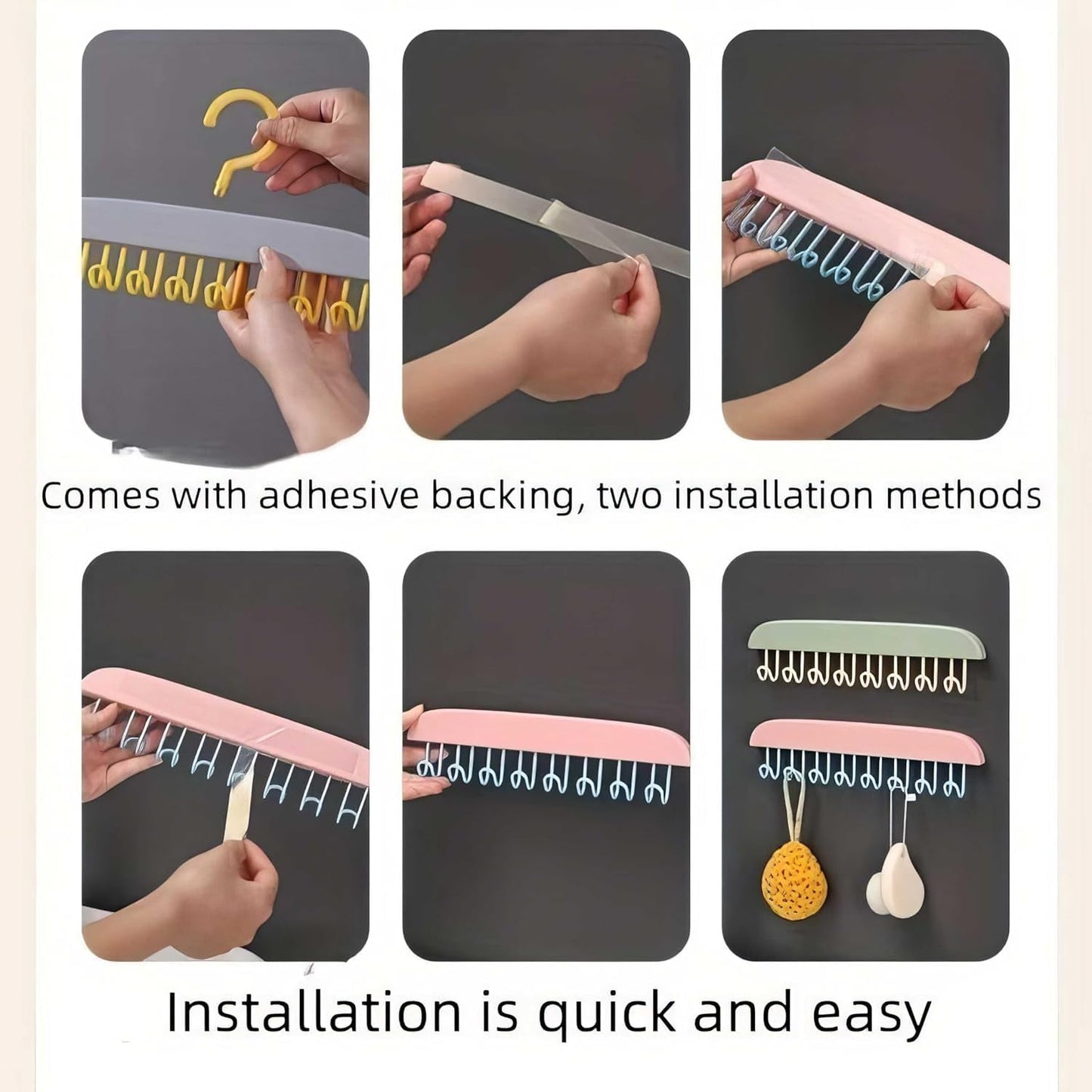 Comes with adhesive backing, two installation methods

Installation is quick and easy