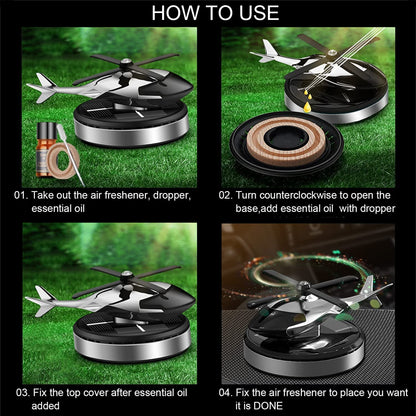 HOW TO USE

01. Take out the air freshener, dropper, essential oil

02. Turn counterclockwise to open the base,add essential oil  with dropper

03. Fix the top cover after essential oil added

04. Fix the air freshener to place you want it is DONE