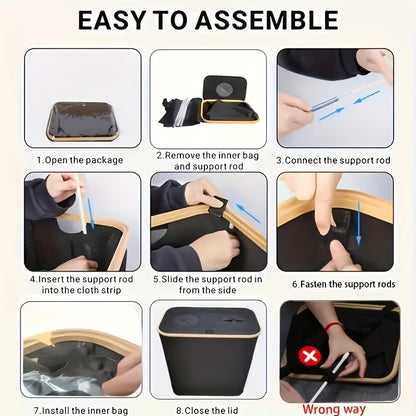 EASY TO ASSEMBLE

1.Open the package

2.Remove the inner bag and support rod

3.Connect the support rod

4.Insert the support rod into the cloth strip

5.Slide the support rod in from the side

6.Fasten the support rods

7.Install the inner bag

8.Close the lid

Wrong way