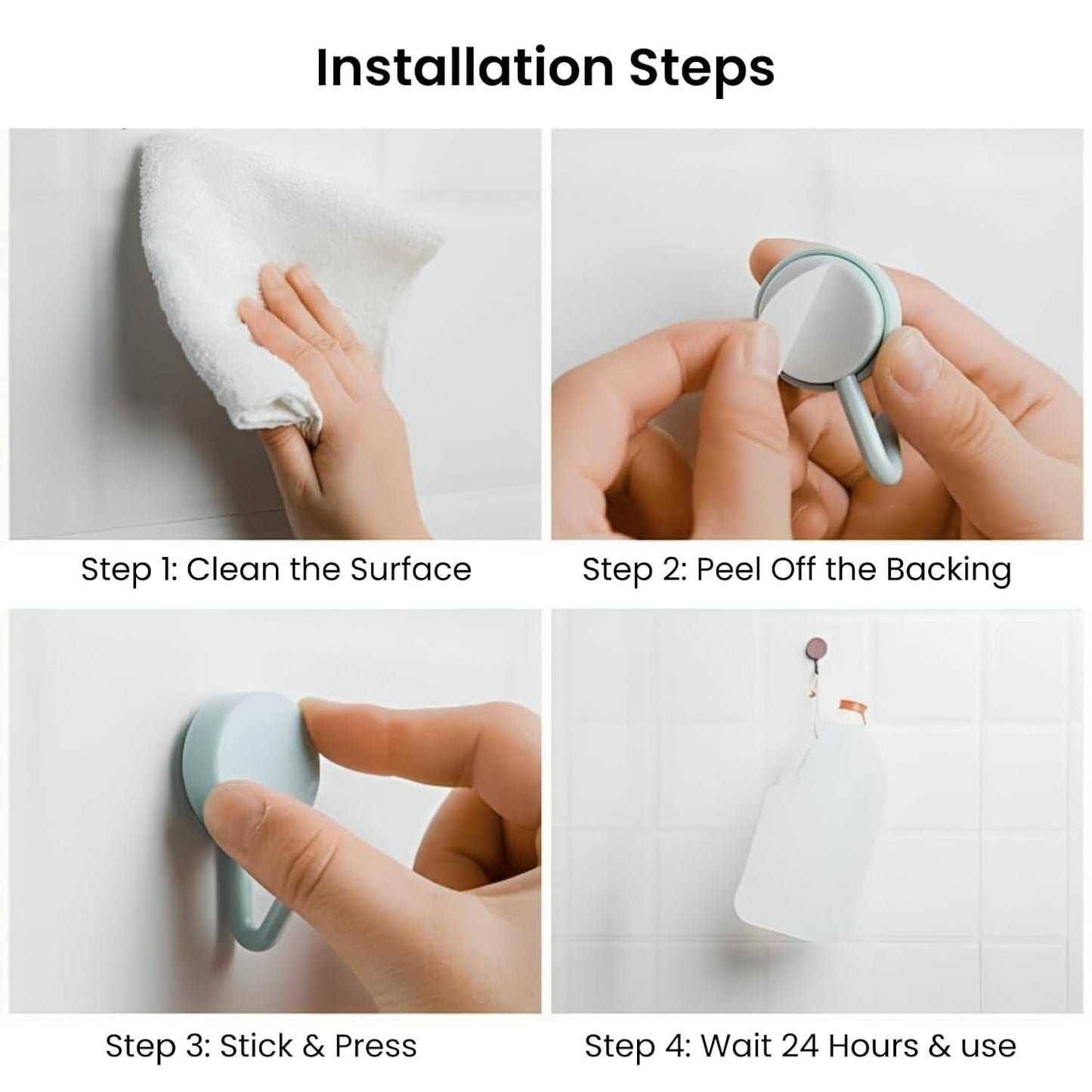 Installation Steps

Step 1: Clean the Surface

Step 2: Peel Off the Backing

Step 3: Stick & Press

Step 4: Wait 24 Hours & use