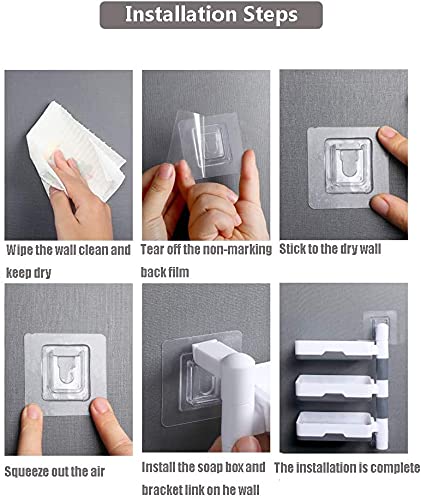 Installation Steps

Wipe the wall clean and keep dry

Tear off the non-marking back film

Stick to the dry wall

Squeeze out the air

Install the soap box and bracket link on he wall

The installation is complete