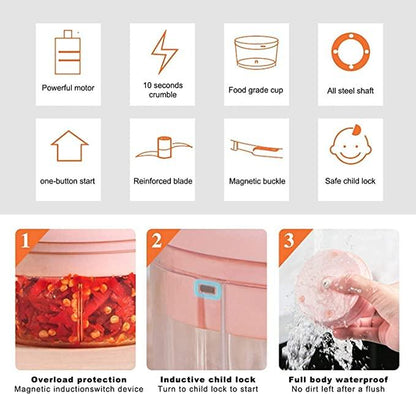 Powerful motor

10 seconds crumble

Food grade cup

All steel shaft

one-button start

Reinforced blade

Magnetic buckle

Safe child lock

1

2

3

Overload protection
Magnetic inductionswitch device

Inductive child lock
Turn to child lock to start

Full body waterproof
No dirt left after a flush